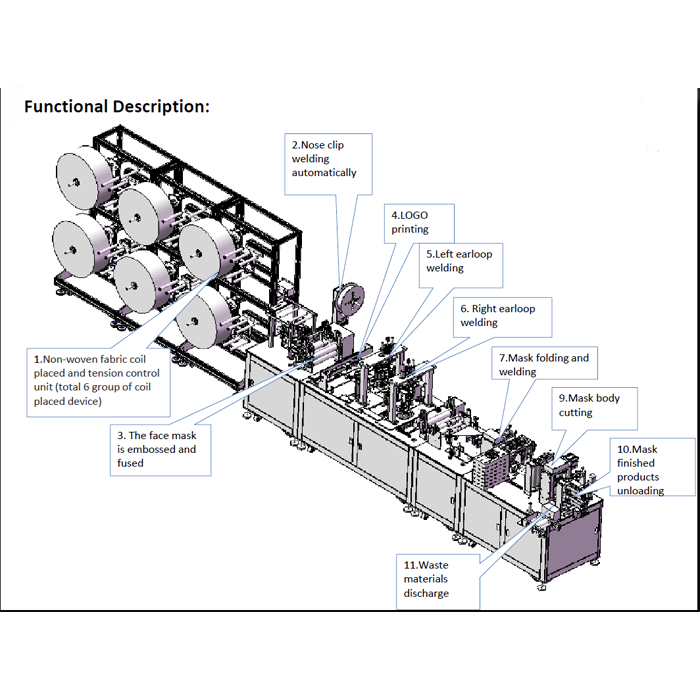 Functional Description:

2.Nose clip welding automatically

4.LOGO printing

5.Left earloop welding

6. Right earloop welding

7.Mask folding and welding

9.Mask body cutting

10.Mask finished products unloading

1.Non-woven fabric coil placed and tension control unit (total 6 group of coil placed device)

3. The face mask is embossed and fused

11.Waste materials discharge